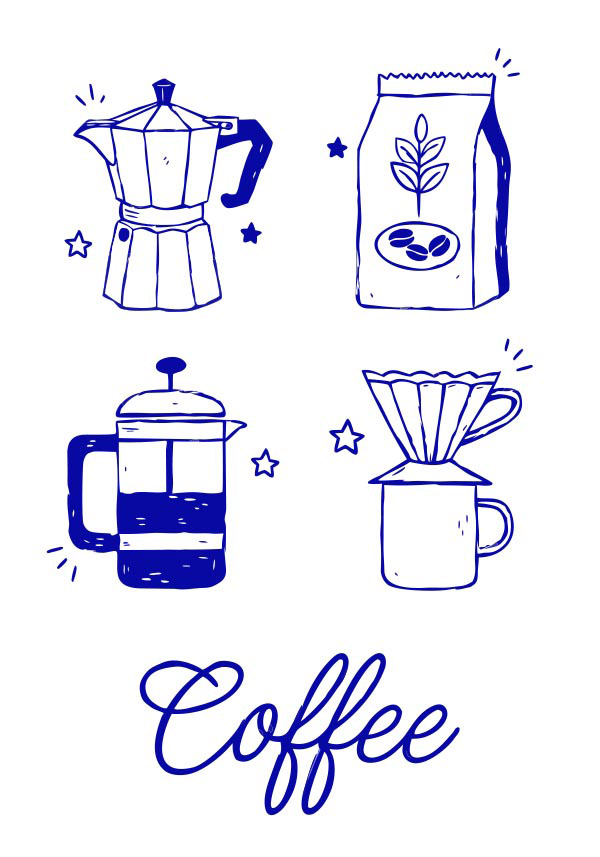 Coffee